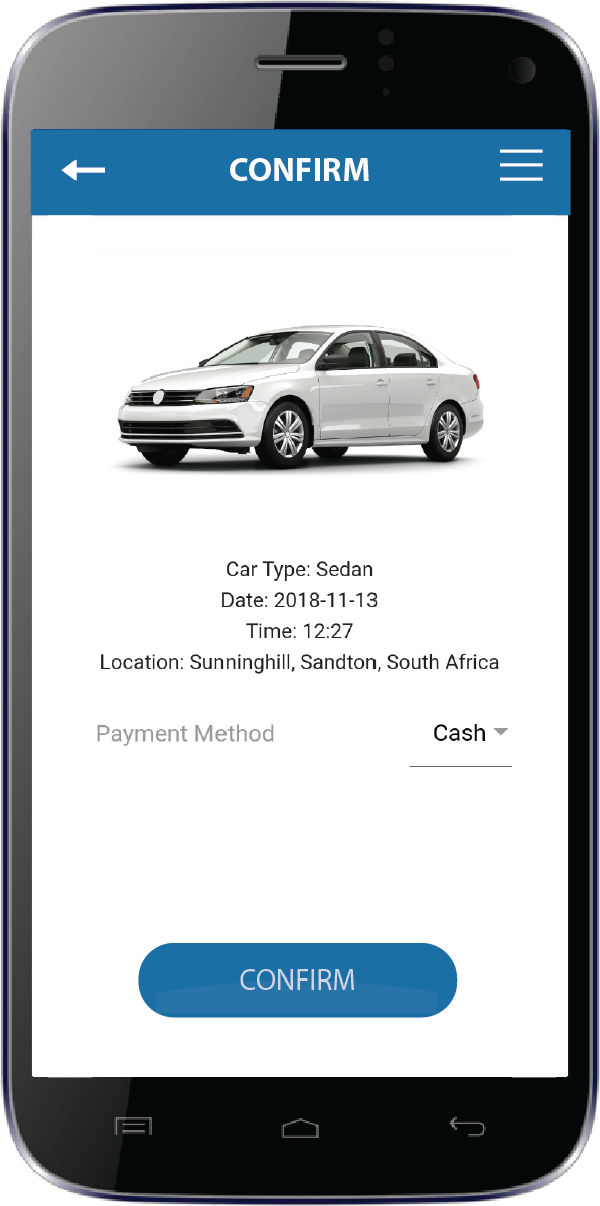 CONFIRM

Car Type: Sedan
Date: 2018-11-13
Time: 12:27
Location: Sunninghill, Sandton, South Africa

Payment Method

Cash

CONFIRM